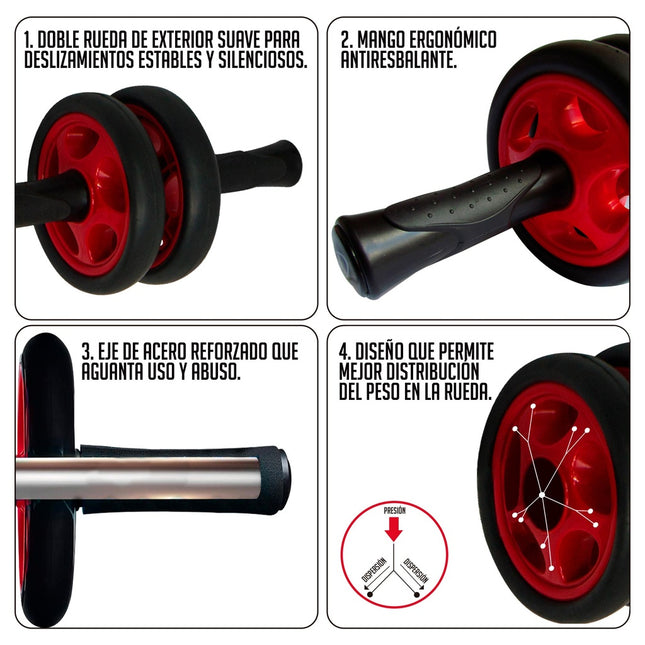 1. DOBLE RUEDA DE EXTERIOR SUAVE PARA DESLIZAMIENTOS ESTABLES Y SILENCIOSOS.

2. MANGO ERGONÓMICO ANTIRESBALANTE.

3. EJE DE ACERO REFORZADO QUE AGUANTA USO Y ABUSO.

4. DISEÑO QUE PERMITE MEJOR DISTRIBUCIÓN DEL PESO EN LA RUEDA.

PRESIÓN

DISPERSIÓN

DISPERSIÓN