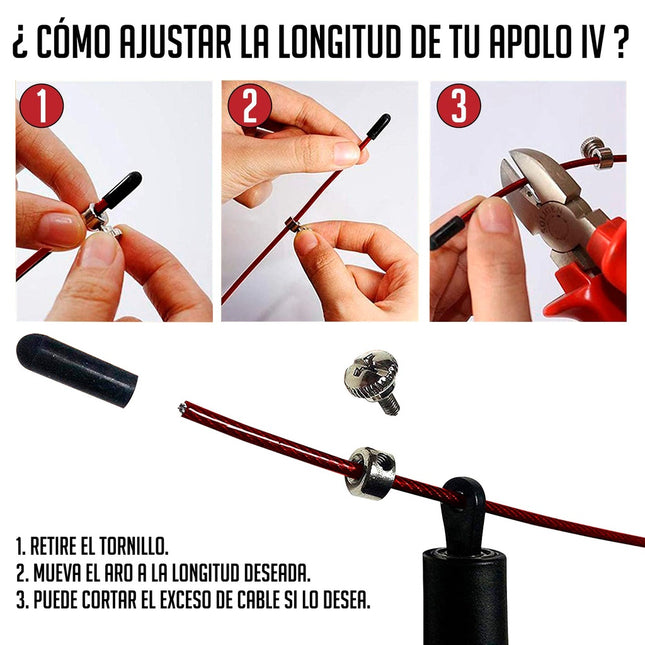 ¿ CÓMO AJUSTAR LA LONGITUD DE TU APOLO IV ?

1

2

3

1. RETIRE EL TORNILLO.
2. MUEVA EL ARO A LA LONGITUD DESEADA.
3. PUEDE CORTAR EL EXCESO DE CABLE SI LO DESEA.